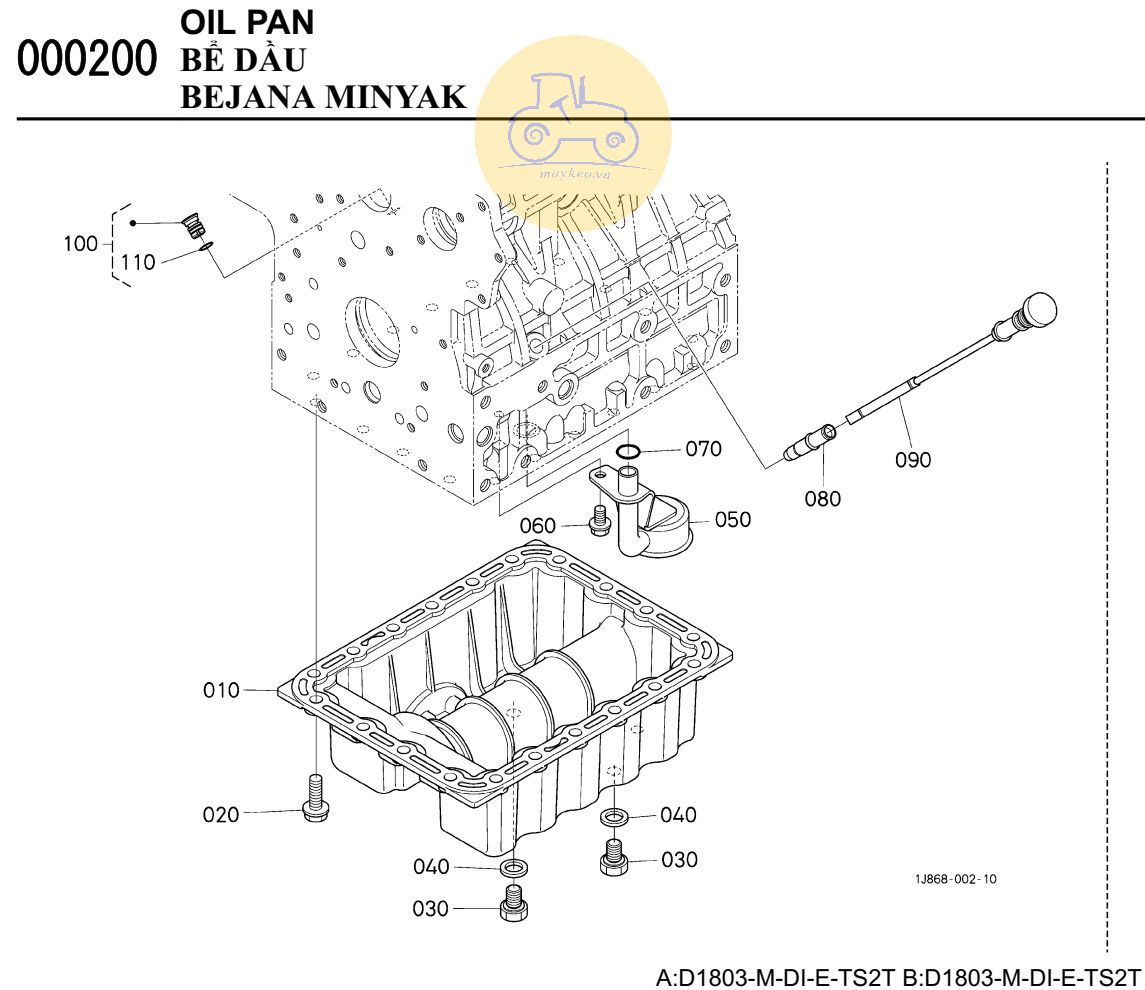 000200 OIL PAN
BỂ DẦU
BEJANA MINYAK

maykeo.vn

100
110
070
090
080
060
050
010
020
040
040
030
030
1J868-002-10

A:D1803-M-DI-E-TS2T B:D1803-M-DI-E-TS2T